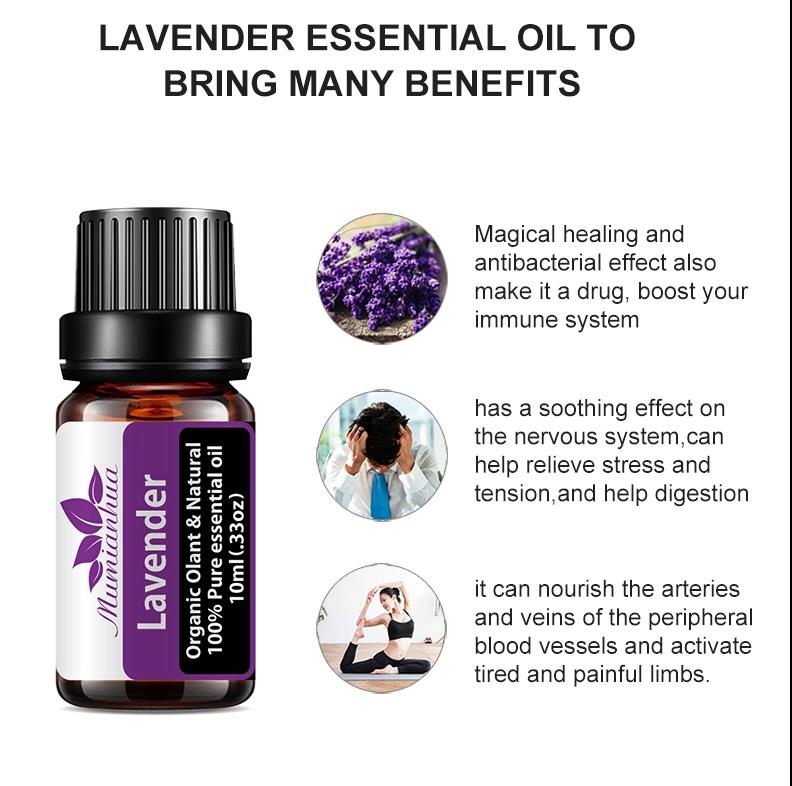 LAVENDER ESSENTIAL OIL TO BRING MANY BENEFITS

Mumianhua
Lavender
Organic Olant & Natural
100% Pure essential oil
10ml (.33oz)

Magical healing and antibacterial effect also make it a drug, boost your immune system

has a soothing effect on the nervous system,can help relieve stress and tension,and help digestion

it can nourish the arteries and veins of the peripheral blood vessels and activate tired and painful limbs.